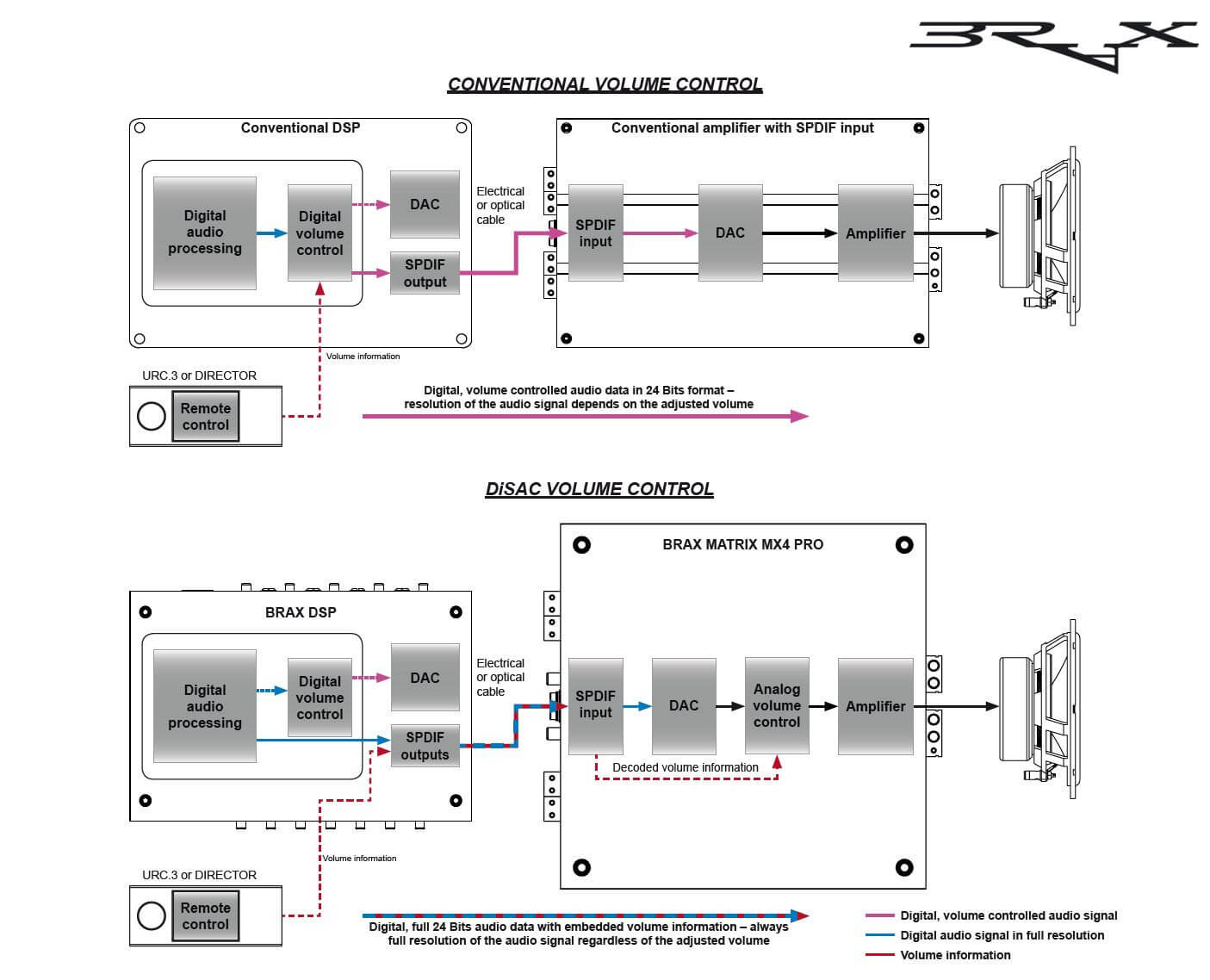 BRAX

CONVENTIONAL VOLUME CONTROL

Conventional DSP

Digital audio processing

Digital volume control

DAC

SPDIF output

Electrical or optical cable

Conventional amplifier with SPDIF input

SPDIF input

DAC

Amplifier

Volume information

URC.3 or DIRECTOR

Remote control

Digital, volume controlled audio data in 24 Bits format – resolution of the audio signal depends on the adjusted volume

DiSAC VOLUME CONTROL

BRAX DSP

Digital audio processing

Digital volume control

DAC

SPDIF outputs

Electrical or optical cable

BRAX MATRIX MX4 PRO

SPDIF input

DAC

Analog volume control

Amplifier

Decoded volume information

Volume information

URC.3 or DIRECTOR

Remote control

Digital, full 24 Bits audio data with embedded volume information – always full resolution of the audio signal regardless of the adjusted volume

Digital, volume controlled audio signal

Digital audio signal in full resolution

Volume information